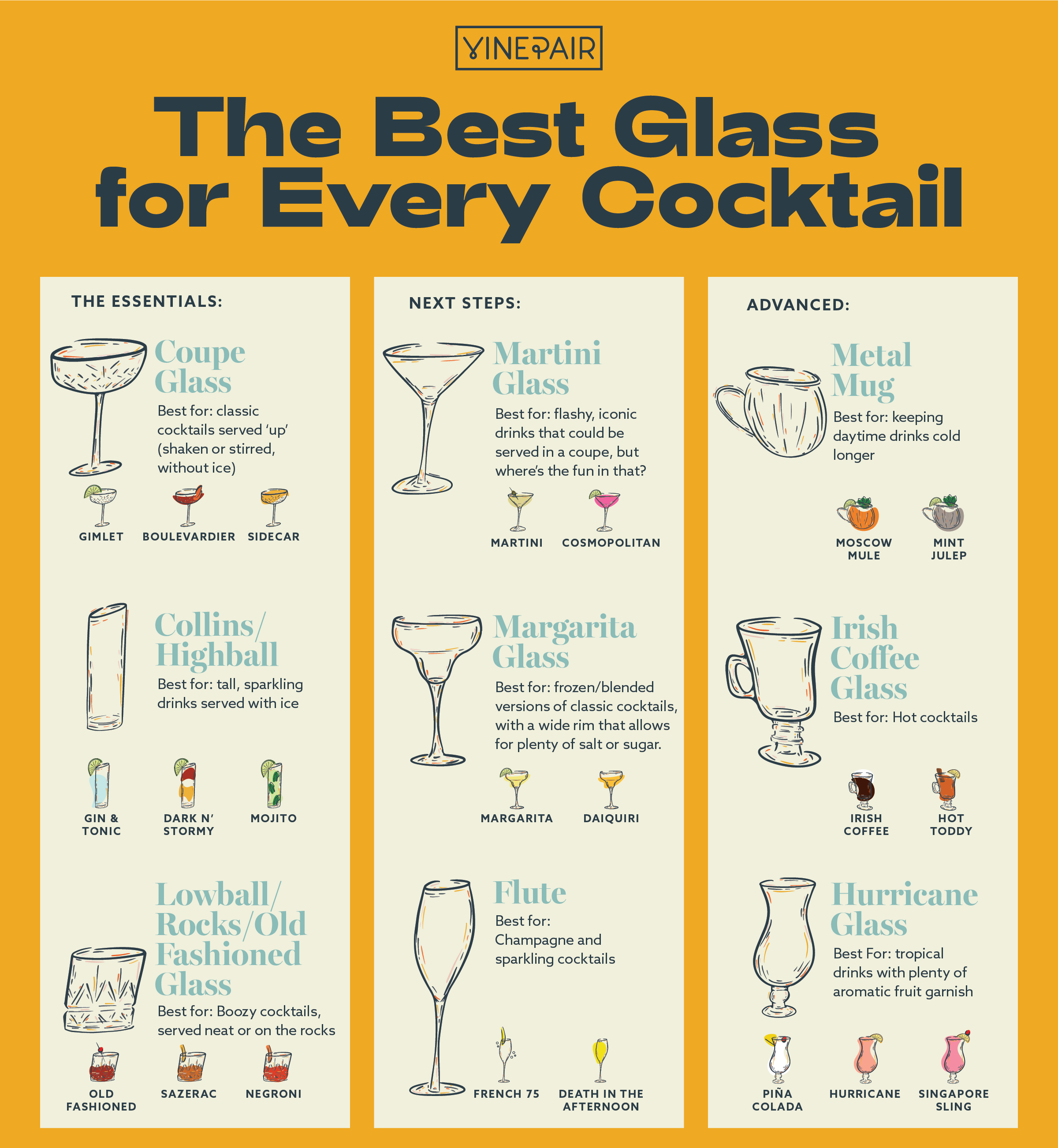 VINEPAIR

The Best Glass for Every Cocktail

THE ESSENTIALS:

Coupe Glass

Best for: classic cocktails served 'up' (shaken or stirred, without ice)

GIMLET

BOULEVARDIER

SIDECAR

Collins/ Highball

Best for: tall, sparkling drinks served with ice

GIN & TONIC

DARK N' STORMY

MOJITO

Lowball/ Rocks/Old Fashioned Glass

Best for: Boozy cocktails, served neat or on the rocks

OLD FASHIONED

SAZERAC

NEGRONI

NEXT STEPS:

Martini Glass

Best for: flashy, iconic drinks that could be served in a coupe, but where's the fun in that?

MARTINI

COSMOPOLITAN

Margarita Glass

Best for: frozen/blended versions of classic cocktails, with a wide rim that allows for plenty of salt or sugar.

MARGARITA

DAIQUIRI

Flute

Best for: Champagne and sparkling cocktails

FRENCH 75

DEATH IN THE AFTERNOON

ADVANCED:

Metal Mug

Best for: keeping daytime drinks cold longer

MOSCOW MULE

MINT JULEP

Irish Coffee Glass

Best for: Hot cocktails

IRISH COFFEE

HOT TODDY

Hurricane Glass

Best For: tropical drinks with plenty of aromatic fruit garnish

PIÑA COLADA

HURRICANE

SINGAPORE SLING