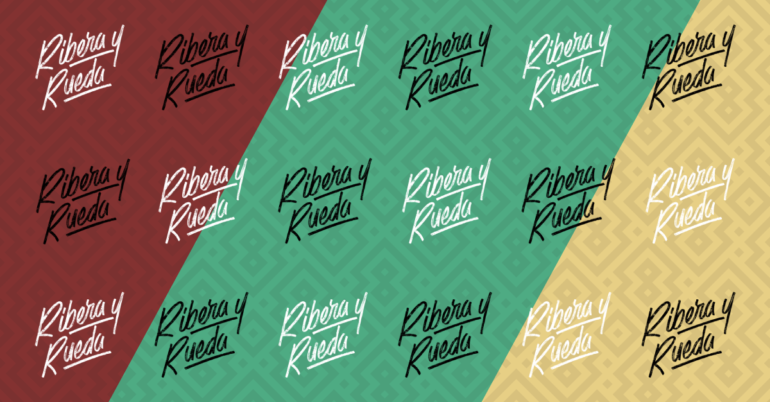 Ribera y Rueda

Ribera y Rueda

Ribera y Rueda

Ribera y Rueda

Ribera y Rueda

Ribera y Rueda

Ribera y Rueda

Ribera y Rueda

Ribera y Rueda

Ribera y Rueda

Ribera y Rueda

Ribera y Rueda

Ribera y Rueda

Ribera y Rueda

Ribera y Rueda

Ribera y Rueda

Ribera y Rueda

Ribera y Rueda