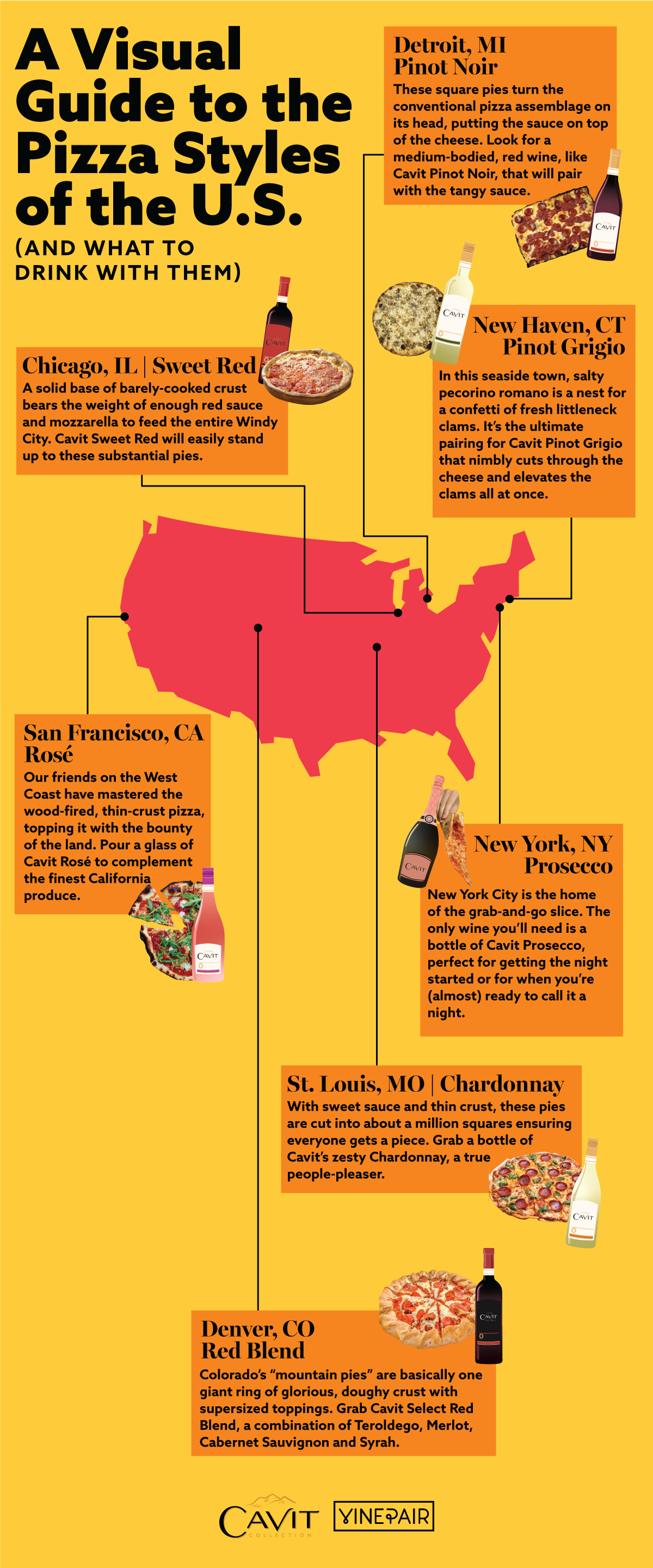 A Visual Guide to the Pizza Styles of the U.S.

(AND WHAT TO DRINK WITH THEM)

Detroit, MI
Pinot Noir

These square pies turn the conventional pizza assemblage on its head, putting the sauce on top of the cheese. Look for a medium-bodied, red wine, like Cavit Pinot Noir, that will pair with the tangy sauce.

CAVIT

CAVIT

New Haven, CT
Pinot Grigio

In this seaside town, salty pecorino romano is a nest for a confetti of fresh littleneck clams. It's the ultimate pairing for Cavit Pinot Grigio that nimbly cuts through the cheese and elevates the clams all at once.

CAVIT

Chicago, IL | Sweet Red

A solid base of barely-cooked crust bears the weight of enough red sauce and mozzarella to feed the entire Windy City. Cavit Sweet Red will easily stand up to these substantial pies.

San Francisco, CA
Rosé

Our friends on the West Coast have mastered the wood-fired, thin-crust pizza, topping it with the bounty of the land. Pour a glass of Cavit Rosé to complement the finest California produce.

CAVIT

CAVIT

New York, NY
Prosecco

New York City is the home of the grab-and-go slice. The only wine you'll need is a bottle of Cavit Prosecco, perfect for getting the night started or for when you're (almost) ready to call it a night.

St. Louis, MO | Chardonnay

With sweet sauce and thin crust, these pies are cut into about a million squares ensuring everyone gets a piece. Grab a bottle of Cavit's zesty Chardonnay, a true people-pleaser.

CAVIT

CAVIT

Denver, CO
Red Blend

Colorado's "mountain pies" are basically one giant ring of glorious, doughy crust with supersized toppings. Grab Cavit Select Red Blend, a combination of Teroldego, Merlot, Cabernet Sauvignon and Syrah.

CAVIT
COLLECTION

VINEPAIR