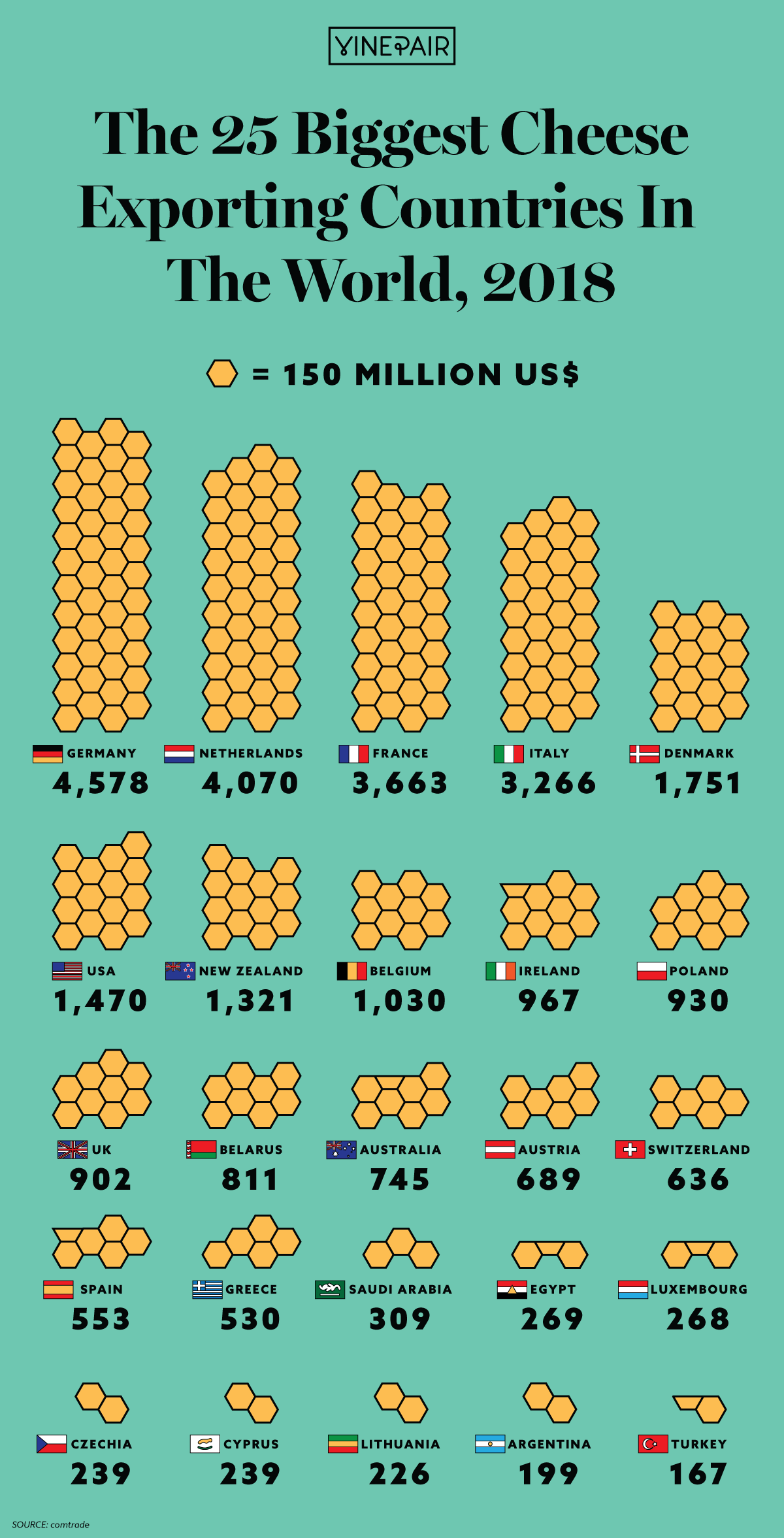 VINEPAIR

The 25 Biggest Cheese Exporting Countries In The World, 2018

= 150 MILLION US$

GERMANY
4,578

NETHERLANDS
4,070

FRANCE
3,663

ITALY
3,266

DENMARK
1,751

USA
1,470

NEW ZEALAND
1,321

BELGIUM
1,030

IRELAND
967

POLAND
930

UK
902

BELARUS
811

AUSTRALIA
745

AUSTRIA
689

SWITZERLAND
636

SPAIN
553

GREECE
530

SAUDI ARABIA
309

EGYPT
269

LUXEMBOURG
268

CZECHIA
239

CYPRUS
239

LITHUANIA
226

ARGENTINA
199

TURKEY
167

SOURCE: comtrade