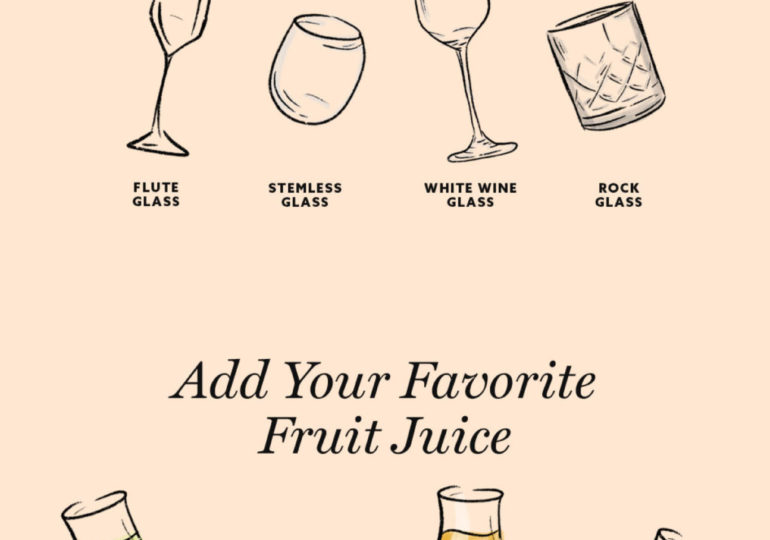 FLUTE GLASS

STEMLESS GLASS

WHITE WINE GLASS

ROCK GLASS

Add Your Favorite Fruit Juice