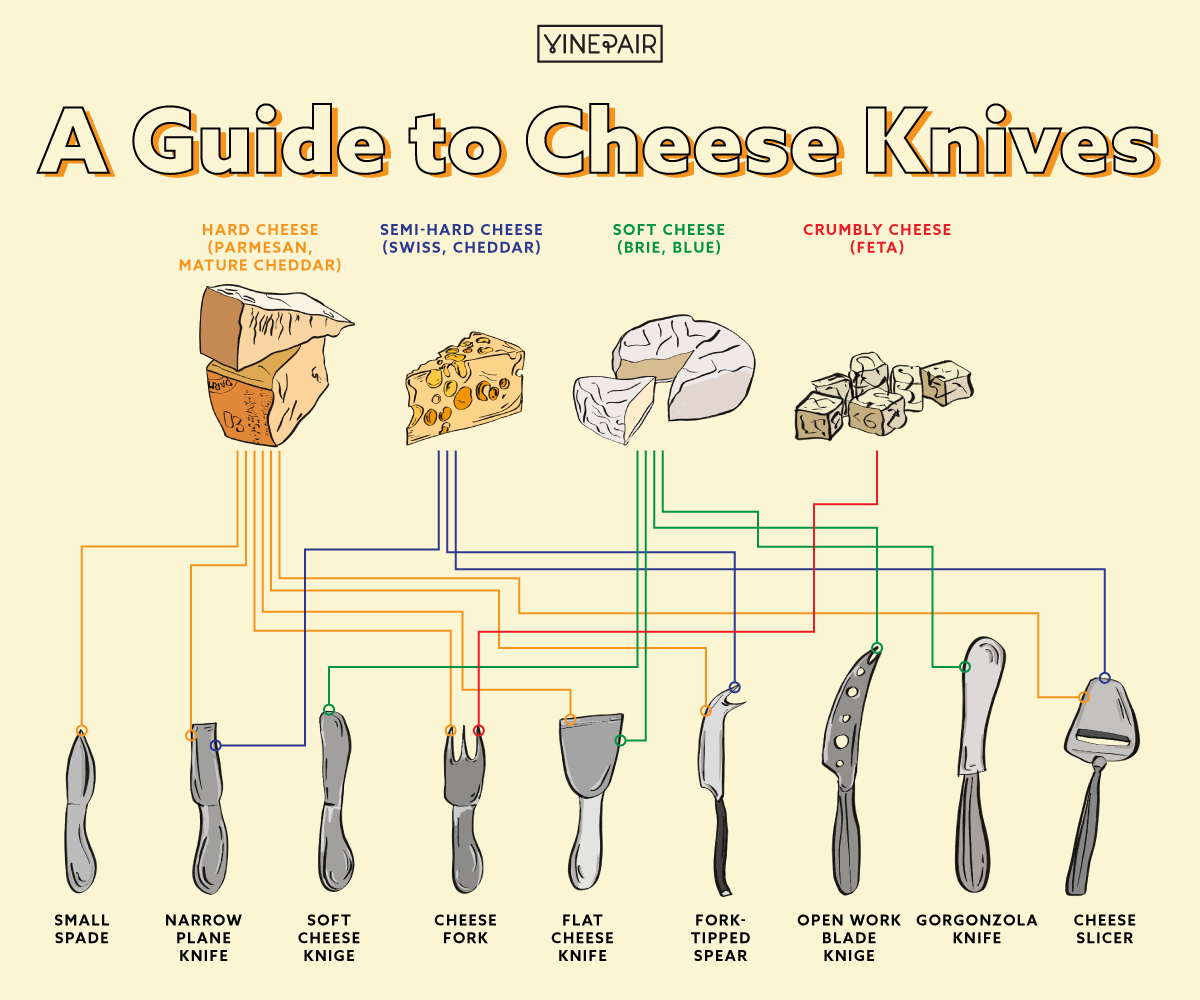 VINEPAIR

A Guide to Cheese Knives

HARD CHEESE (PARMESAN, MATURE CHEDDAR)

SEMI-HARD CHEESE (SWISS, CHEDDAR)

SOFT CHEESE (BRIE, BLUE)

CRUMBLY CHEESE (FETA)

SMALL SPADE

NARROW PLANE KNIFE

SOFT CHEESE KNIGE

CHEESE FORK

FLAT CHEESE KNIFE

FORK-TIPPED SPEAR

OPEN WORK BLADE KNIGE

GORGONZOLA KNIFE

CHEESE SLICER