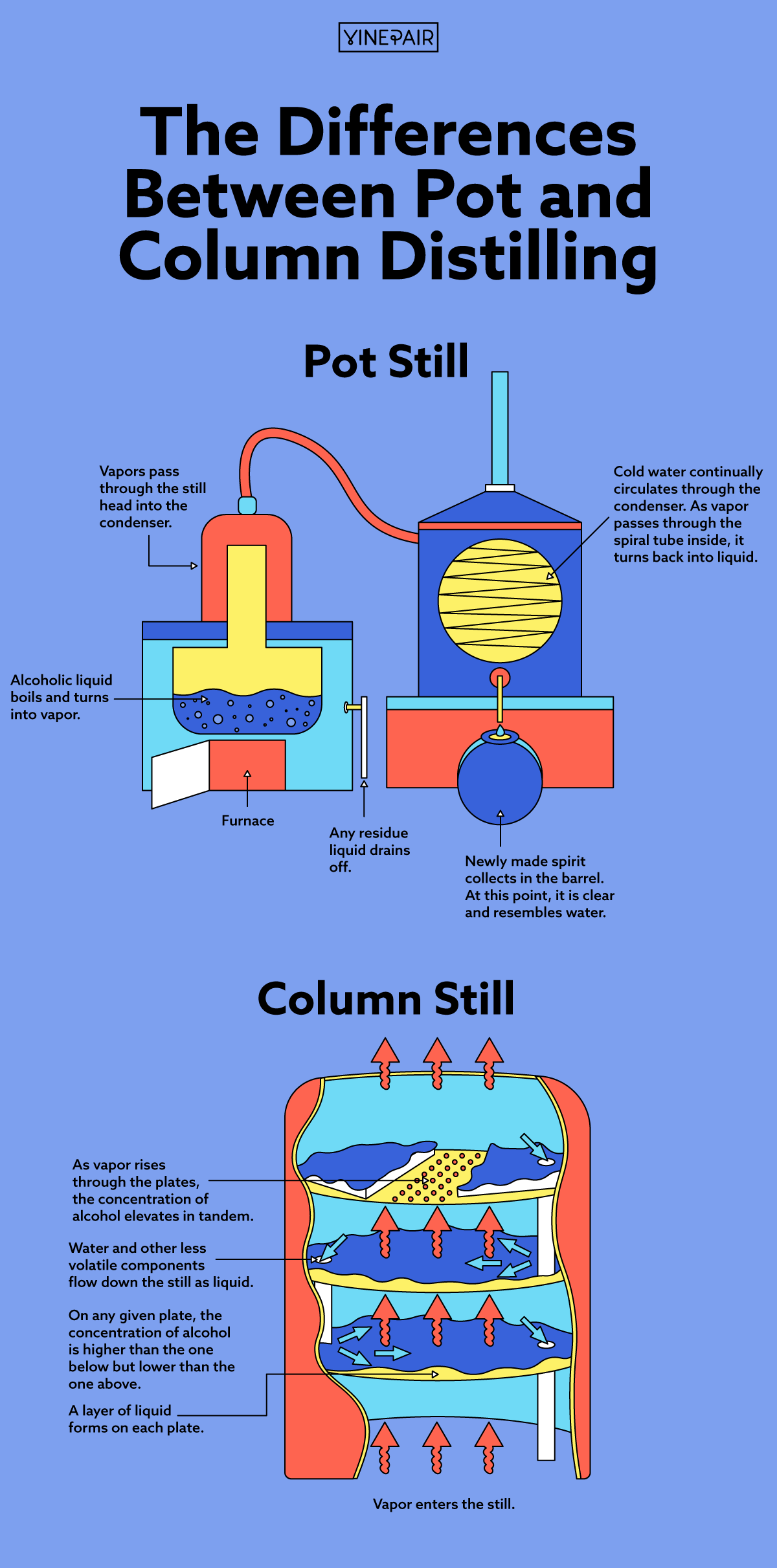 VINEPAIR

The Differences Between Pot and Column Distilling

Pot Still

Vapors pass through the still head into the condenser.

Cold water continually circulates through the condenser. As vapor passes through the spiral tube inside, it turns back into liquid.

Alcoholic liquid boils and turns into vapor.

Furnace

Any residue liquid drains off.

Newly made spirit collects in the barrel. At this point, it is clear and resembles water.

Column Still

As vapor rises through the plates, the concentration of alcohol elevates in tandem.

Water and other less volatile components flow down the still as liquid.

On any given plate, the concentration of alcohol is higher than the one below but lower than the one above.

A layer of liquid forms on each plate.

Vapor enters the still.