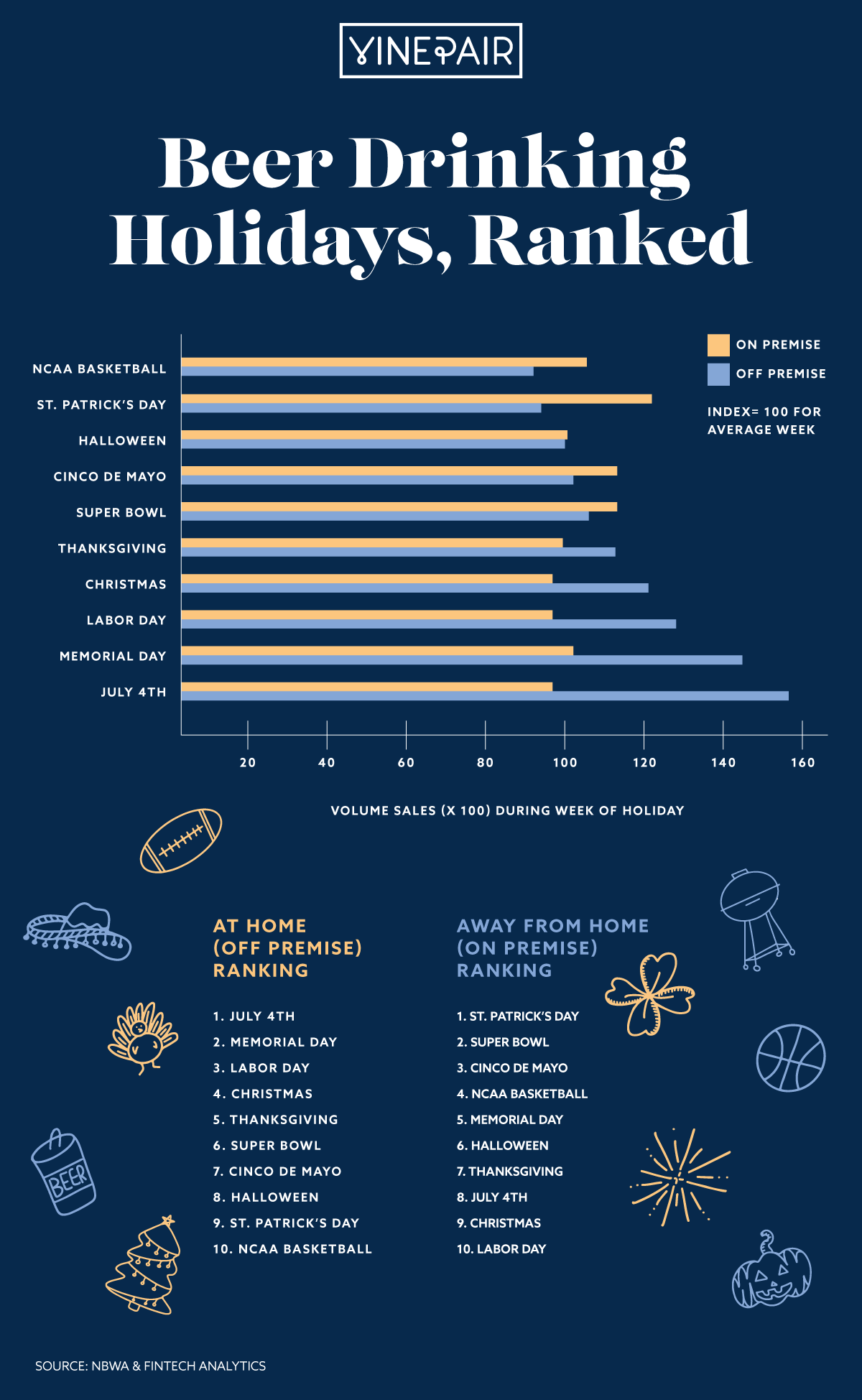 VINEPAIR

Beer Drinking Holidays, Ranked

ON PREMISE
OFF PREMISE
INDEX= 100 FOR AVERAGE WEEK

NCAA BASKETBALL
ST. PATRICK'S DAY
HALLOWEEN
CINCO DE MAYO
SUPER BOWL
THANKSGIVING
CHRISTMAS
LABOR DAY
MEMORIAL DAY
JULY 4TH

20 40 60 80 100 120 140 160

VOLUME SALES (X 100) DURING WEEK OF HOLIDAY

AT HOME (OFF PREMISE) RANKING

1. JULY 4TH
2. MEMORIAL DAY
3. LABOR DAY
4. CHRISTMAS
5. THANKSGIVING
6. SUPER BOWL
7. CINCO DE MAYO
8. HALLOWEEN
9. ST. PATRICK'S DAY
10. NCAA BASKETBALL

AWAY FROM HOME (ON PREMISE) RANKING

1. ST. PATRICK'S DAY
2. SUPER BOWL
3. CINCO DE MAYO
4. NCAA BASKETBALL
5. MEMORIAL DAY
6. HALLOWEEN
7. THANKSGIVING
8. JULY 4TH
9. CHRISTMAS
10. LABOR DAY

BEER

SOURCE: NBWA & FINTECH ANALYTICS