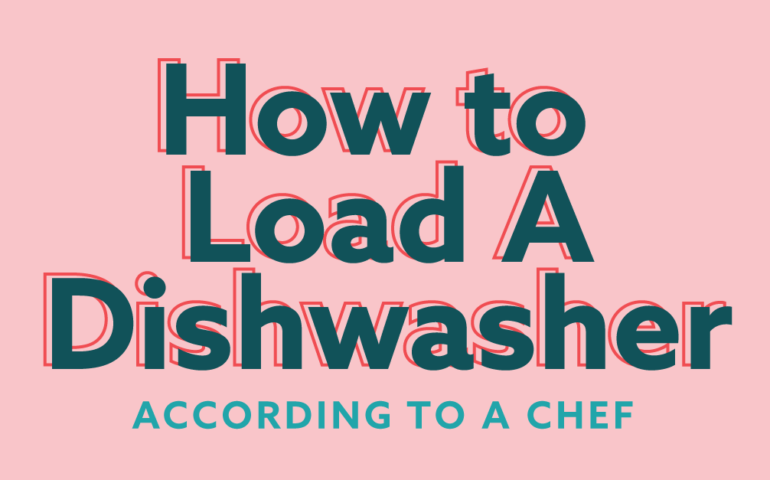 How to Load A Dishwasher

ACCORDING TO A CHEF