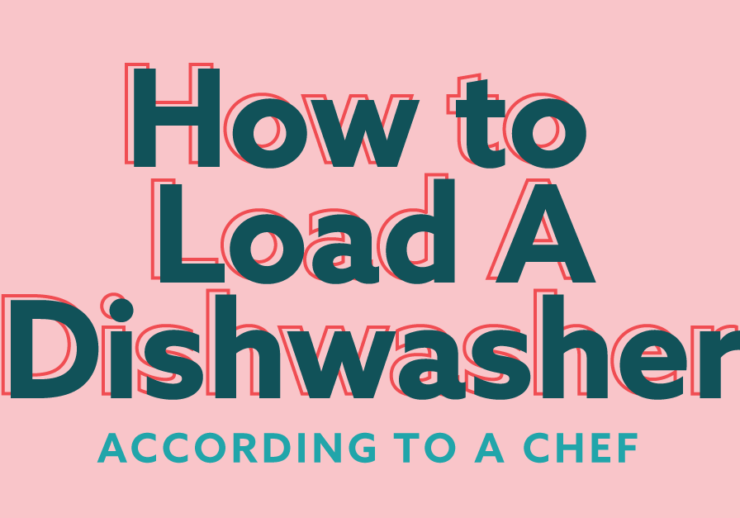 How to Load A Dishwasher

ACCORDING TO A CHEF