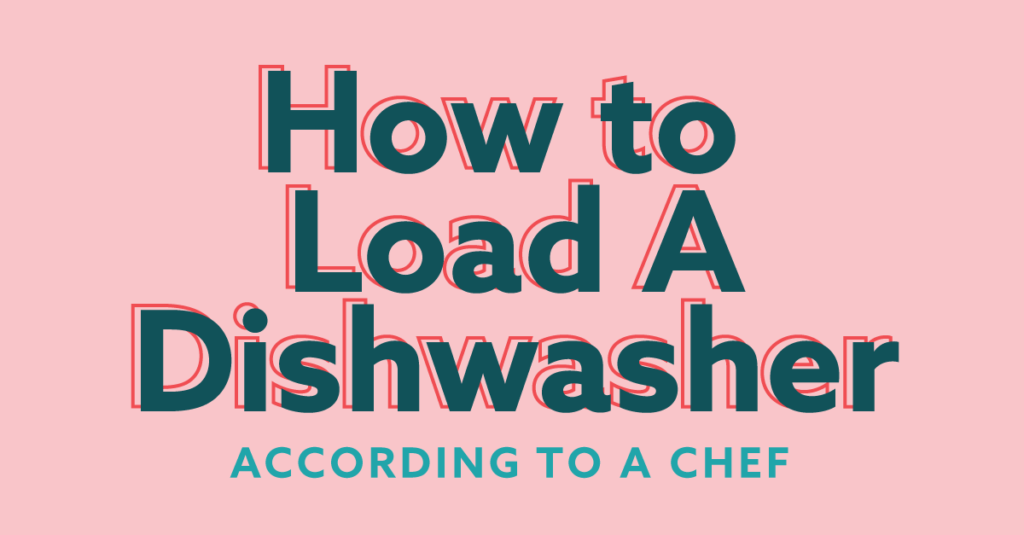 How to Load A Dishwasher

ACCORDING TO A CHEF