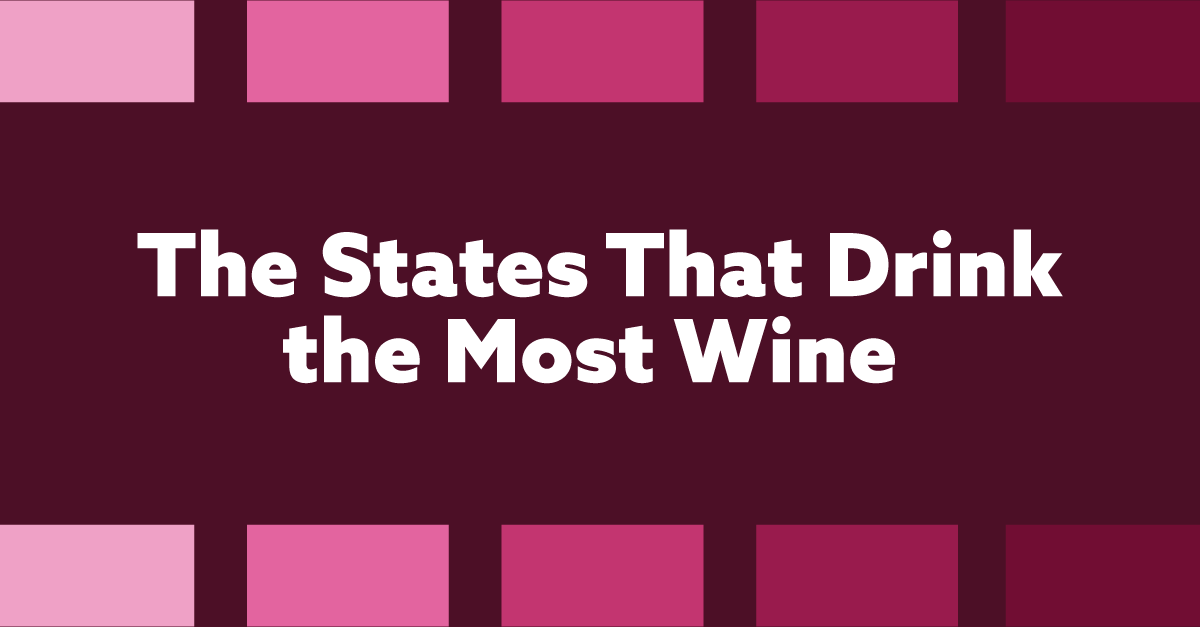 The States That Drink the Most Wine