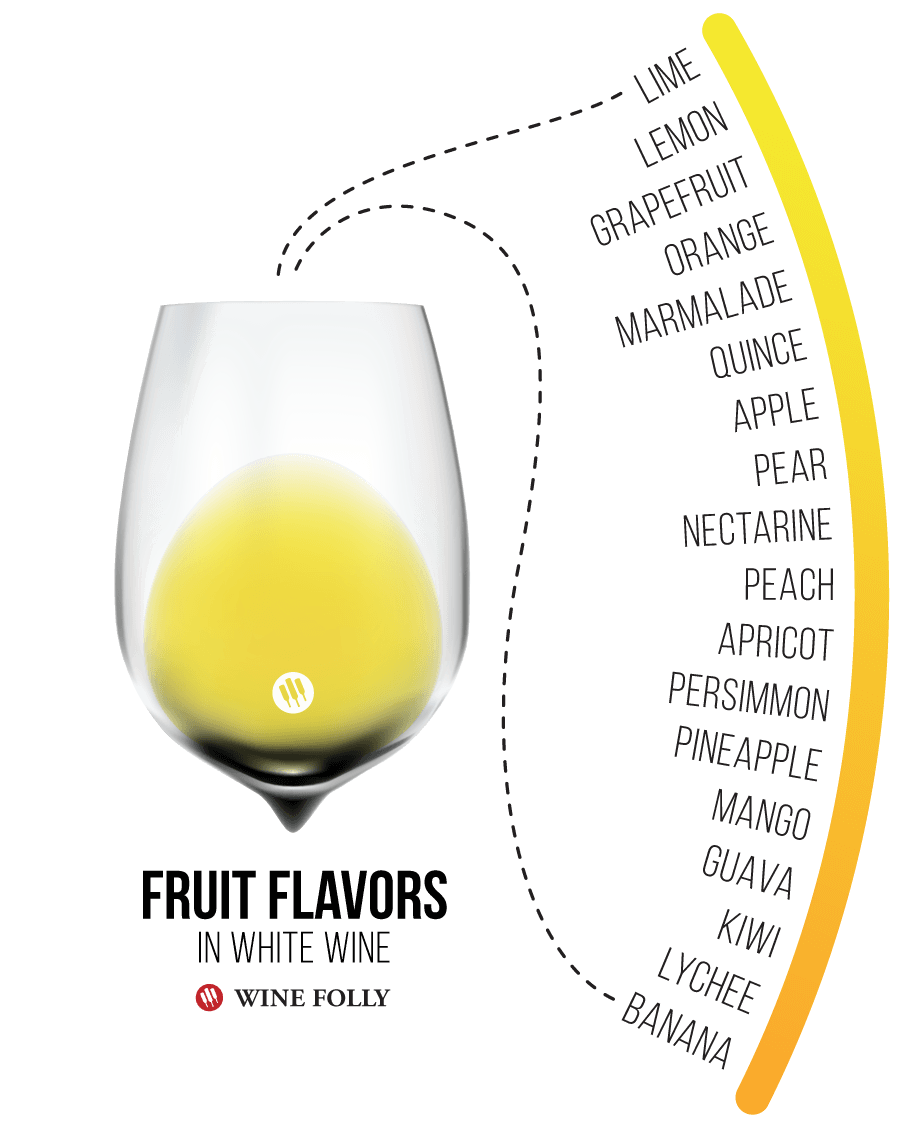 LIME
LEMON
GRAPEFRUIT
ORANGE
MARMALADE
QUINCE
APPLE
PEAR
NECTARINE
PEACH
APRICOT
PERSIMMON
PINEAPPLE
MANGO
GUAVA
KIWI
LYCHEE
BANANA

FRUIT FLAVORS
IN WHITE WINE

WINE FOLLY