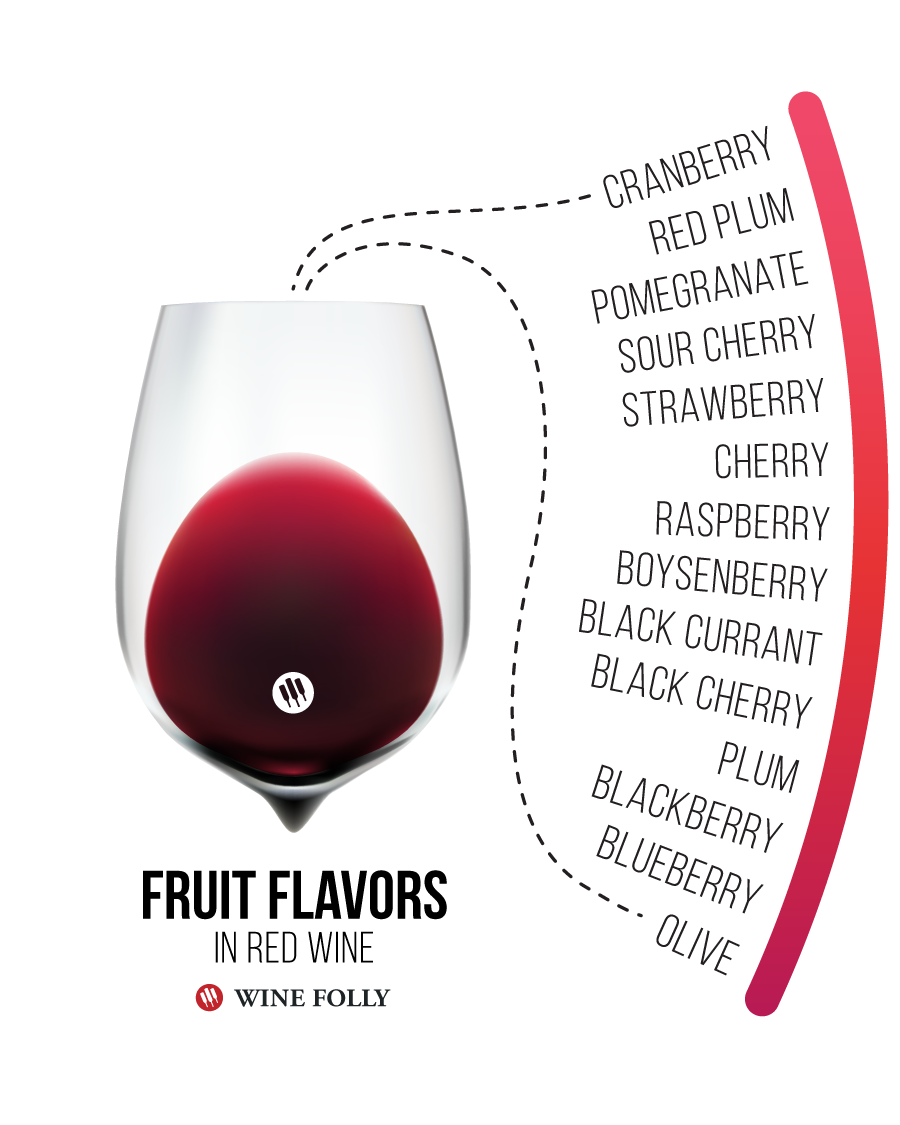 CRANBERRY
RED PLUM
POMEGRANATE
SOUR CHERRY
STRAWBERRY
CHERRY
RASPBERRY
BOYSENBERRY
BLACK CURRANT
BLACK CHERRY
PLUM
BLACKBERRY
BLUEBERRY
OLIVE

FRUIT FLAVORS
IN RED WINE

WINE FOLLY