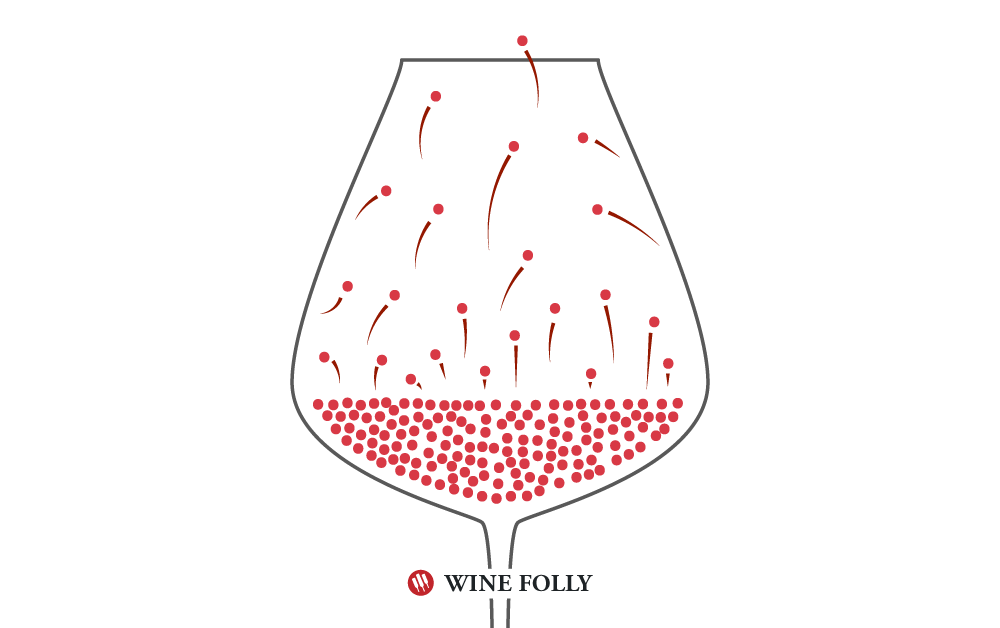 WINE FOLLY