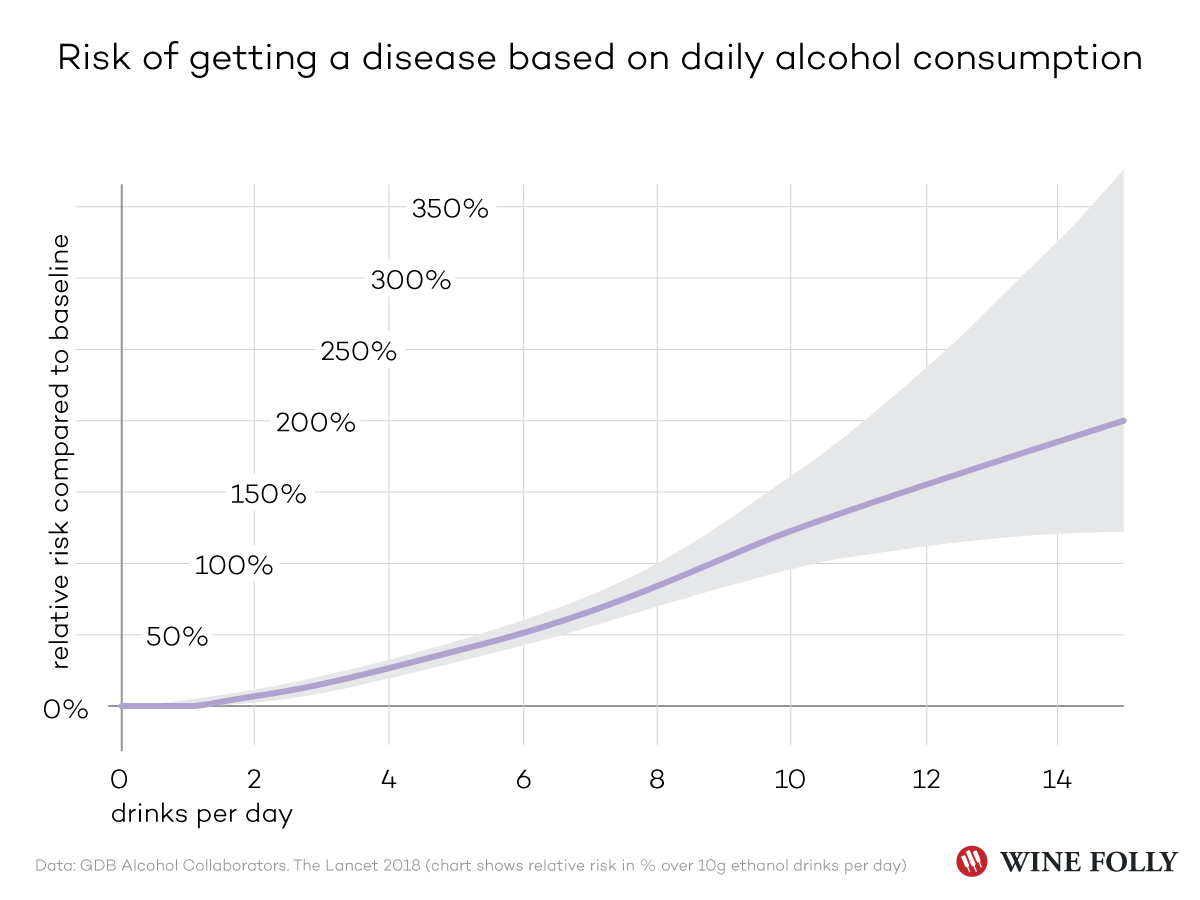 Risk of getting a disease based on daily alcohol consumption

relative risk compared to baseline

350%
300%
250%
200%
150%
100%
50%
0%

0 2 4 6 8 10 12 14
drinks per day

Data: GDB Alcohol Collaborators. The Lancet 2018 (chart shows relative risk in % over 10g ethanol drinks per day)

WINE FOLLY