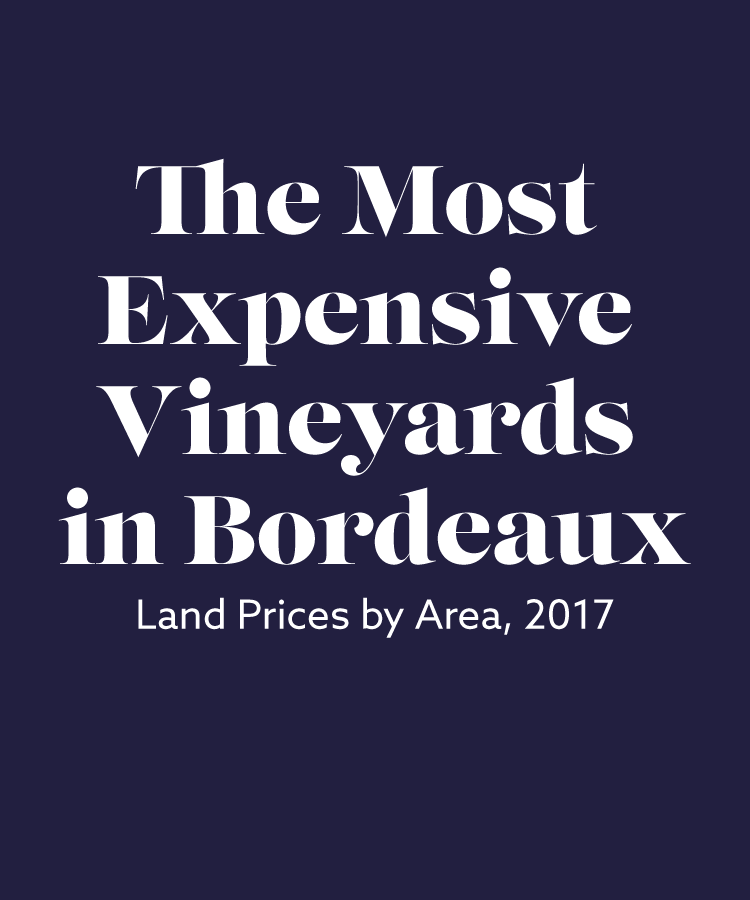 The Most Expensive Vineyards in Bordeaux

Land Prices by Area, 2017